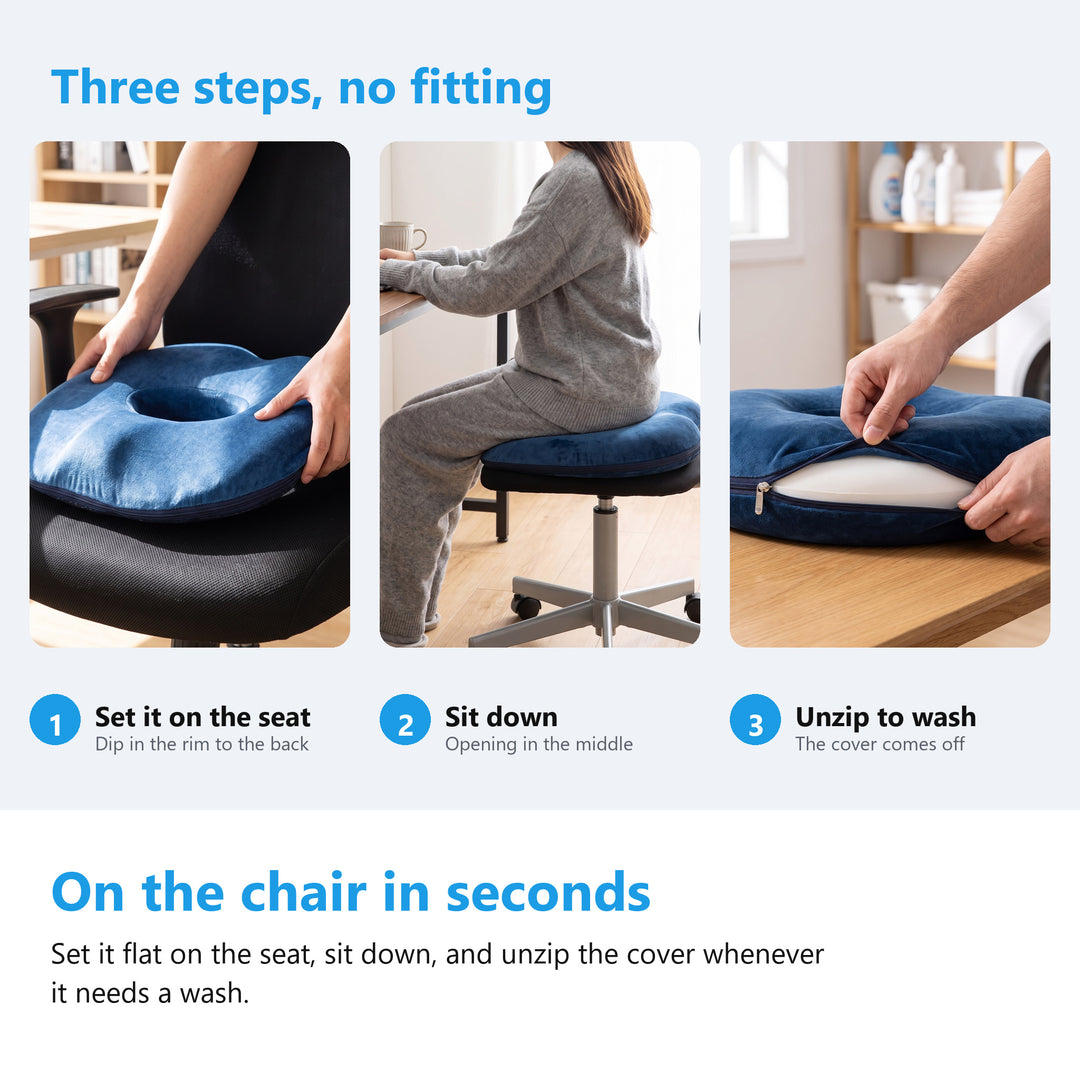 Three steps, no fitting

1 Set it on the seat
Dip in the rim to the back

2 Sit down
Opening in the middle

3 Unzip to wash
The cover comes off

On the chair in seconds

Set it flat on the seat, sit down, and unzip the cover whenever it needs a wash.