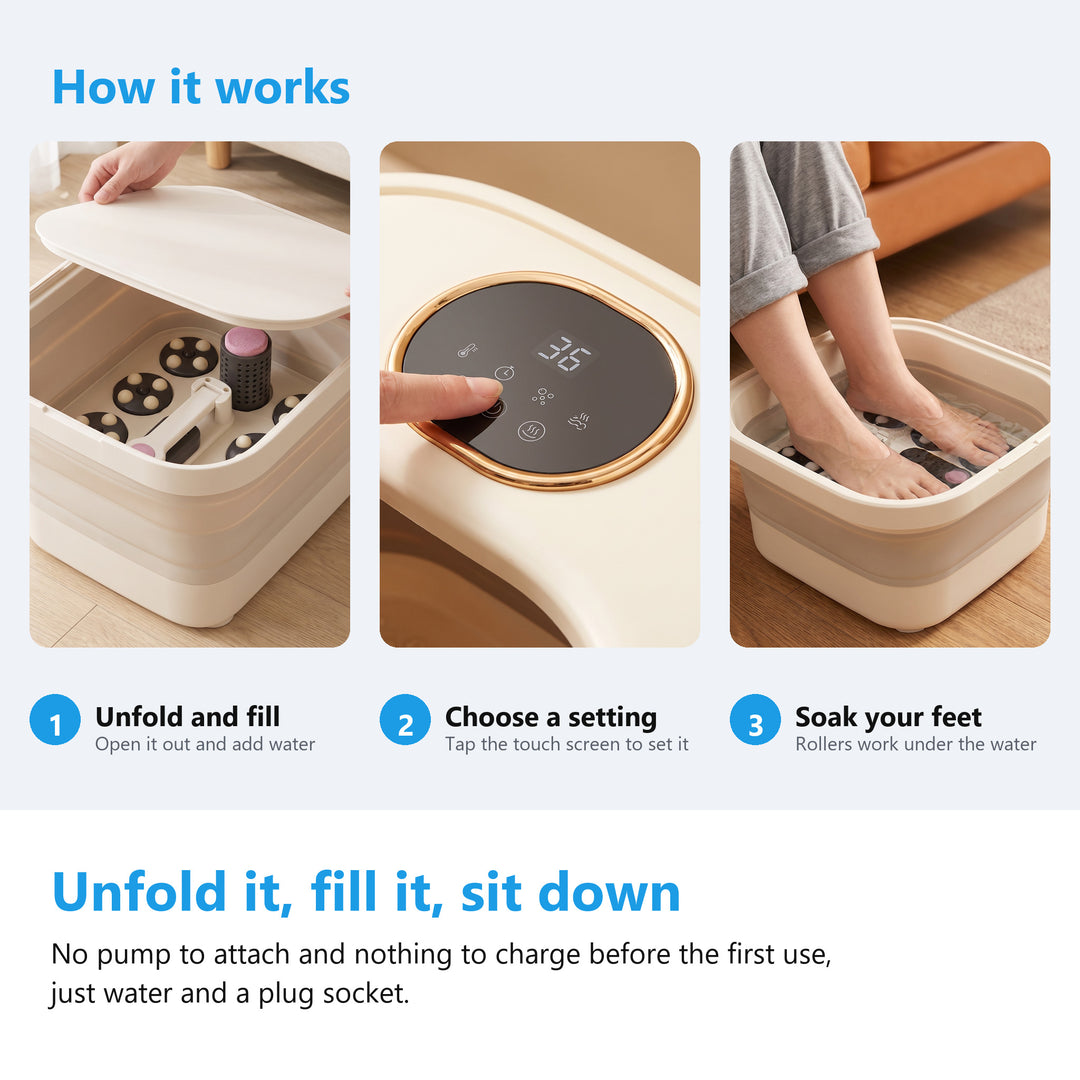 How it works

36

1 Unfold and fill
Open it out and add water

2 Choose a setting
Tap the touch screen to set it

3 Soak your feet
Rollers work under the water

Unfold it, fill it, sit down

No pump to attach and nothing to charge before the first use, just water and a plug socket.