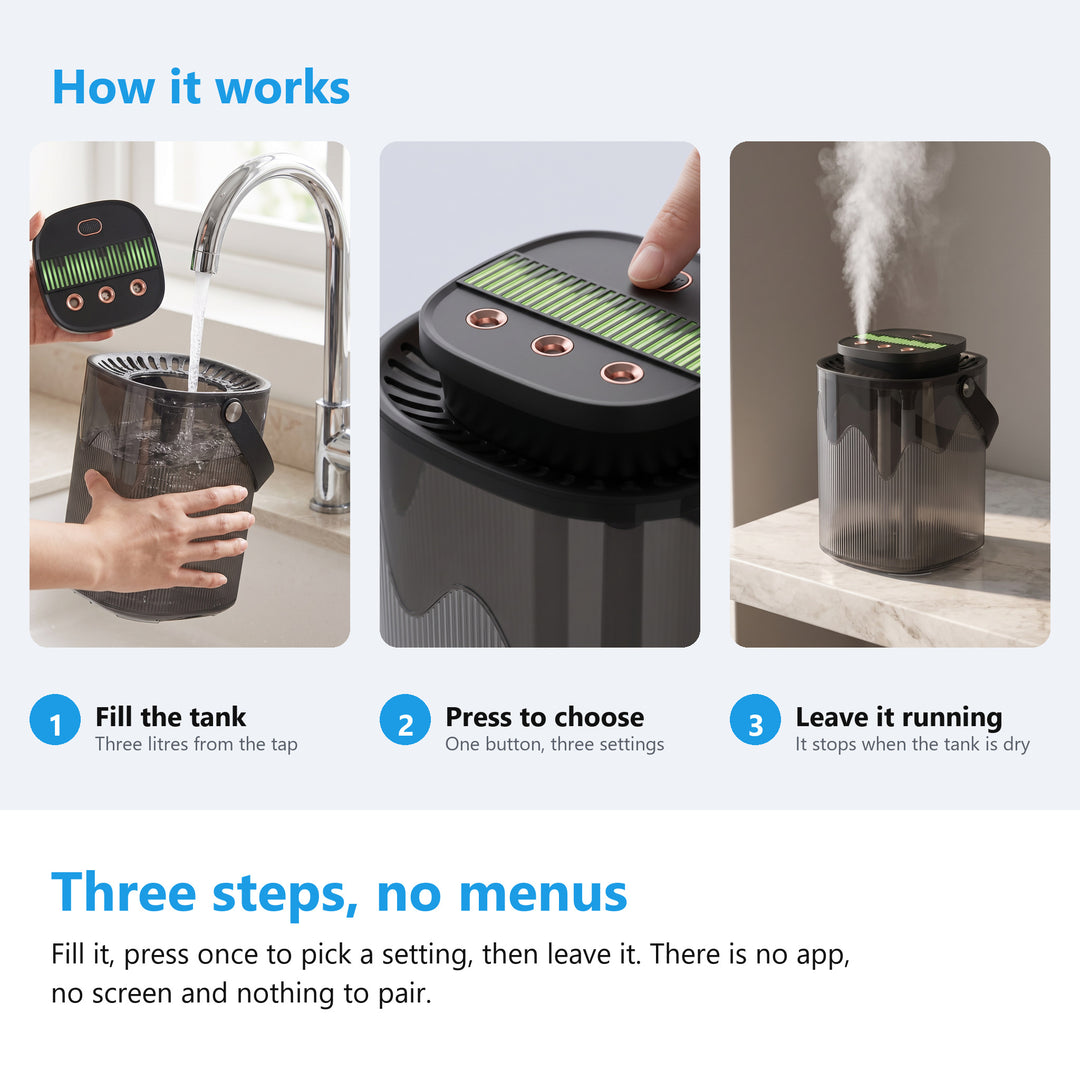 How it works

1 Fill the tank
Three litres from the tap

2 Press to choose
One button, three settings

3 Leave it running
It stops when the tank is dry

Three steps, no menus

Fill it, press once to pick a setting, then leave it. There is no app, no screen and nothing to pair.