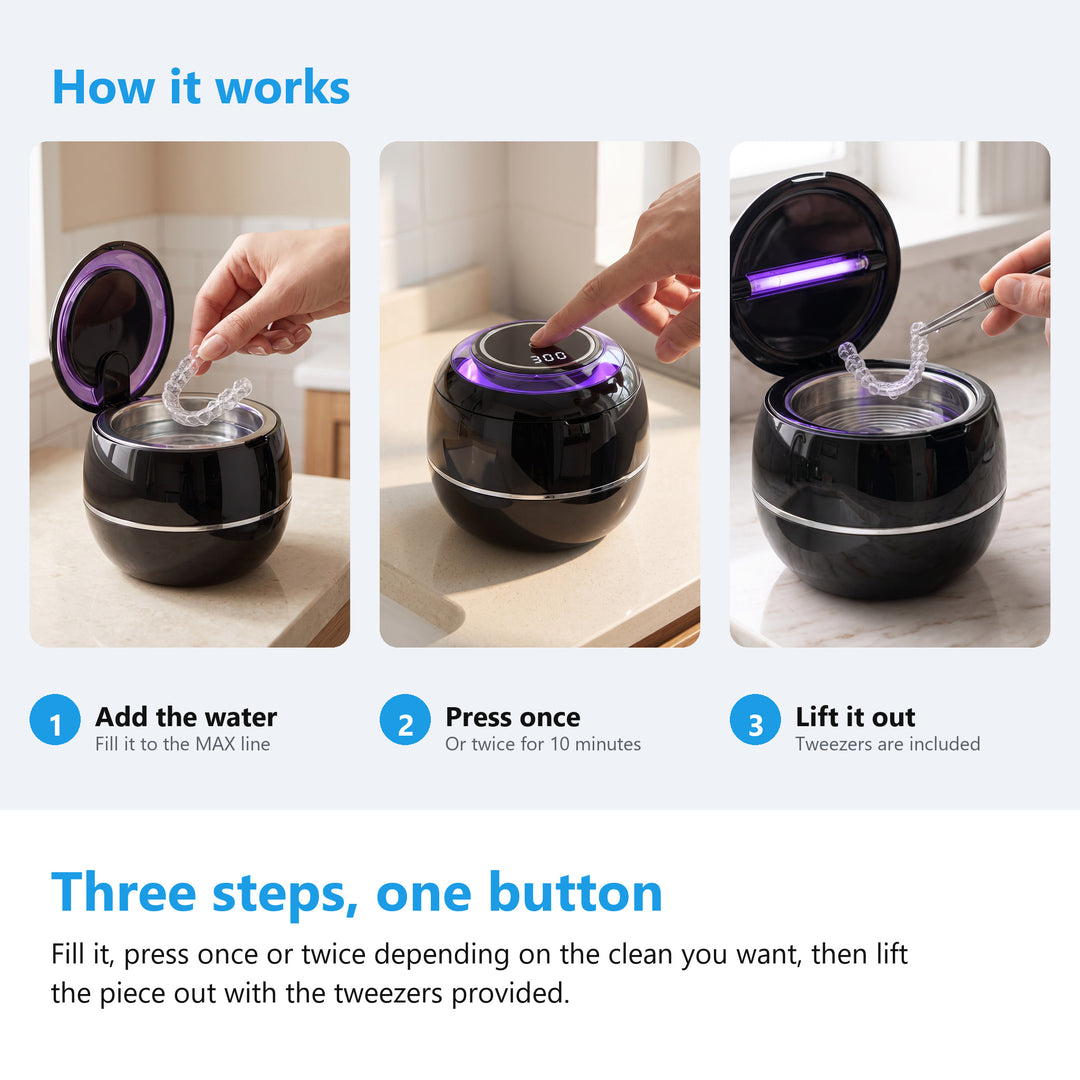 How it works

300

1 Add the water
Fill it to the MAX line

2 Press once
Or twice for 10 minutes

3 Lift it out
Tweezers are included

Three steps, one button

Fill it, press once or twice depending on the clean you want, then lift the piece out with the tweezers provided.